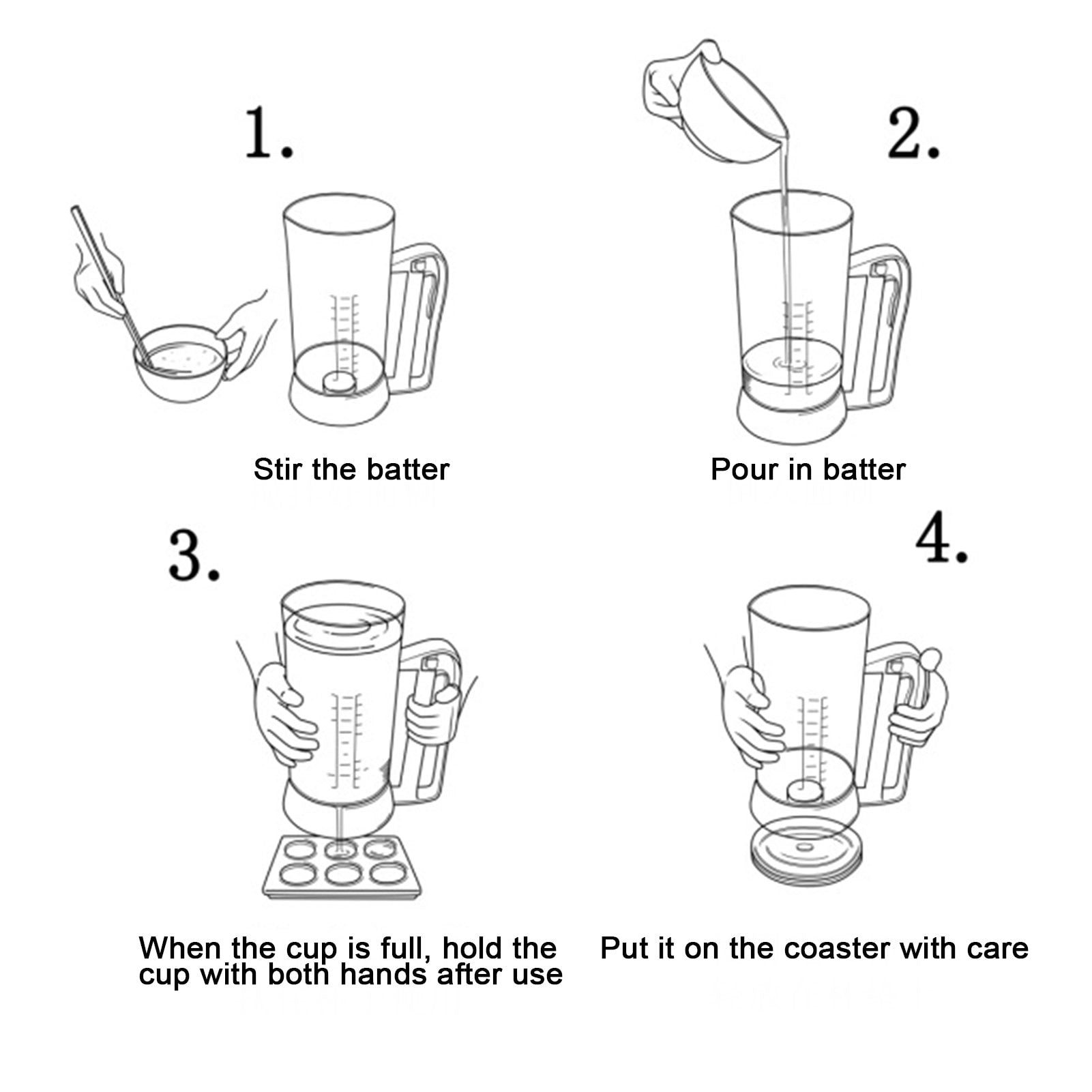 1.

Stir the batter

2.

Pour in batter

3.

When the cup is full, hold the cup with both hands after use

4.

Put it on the coaster with care